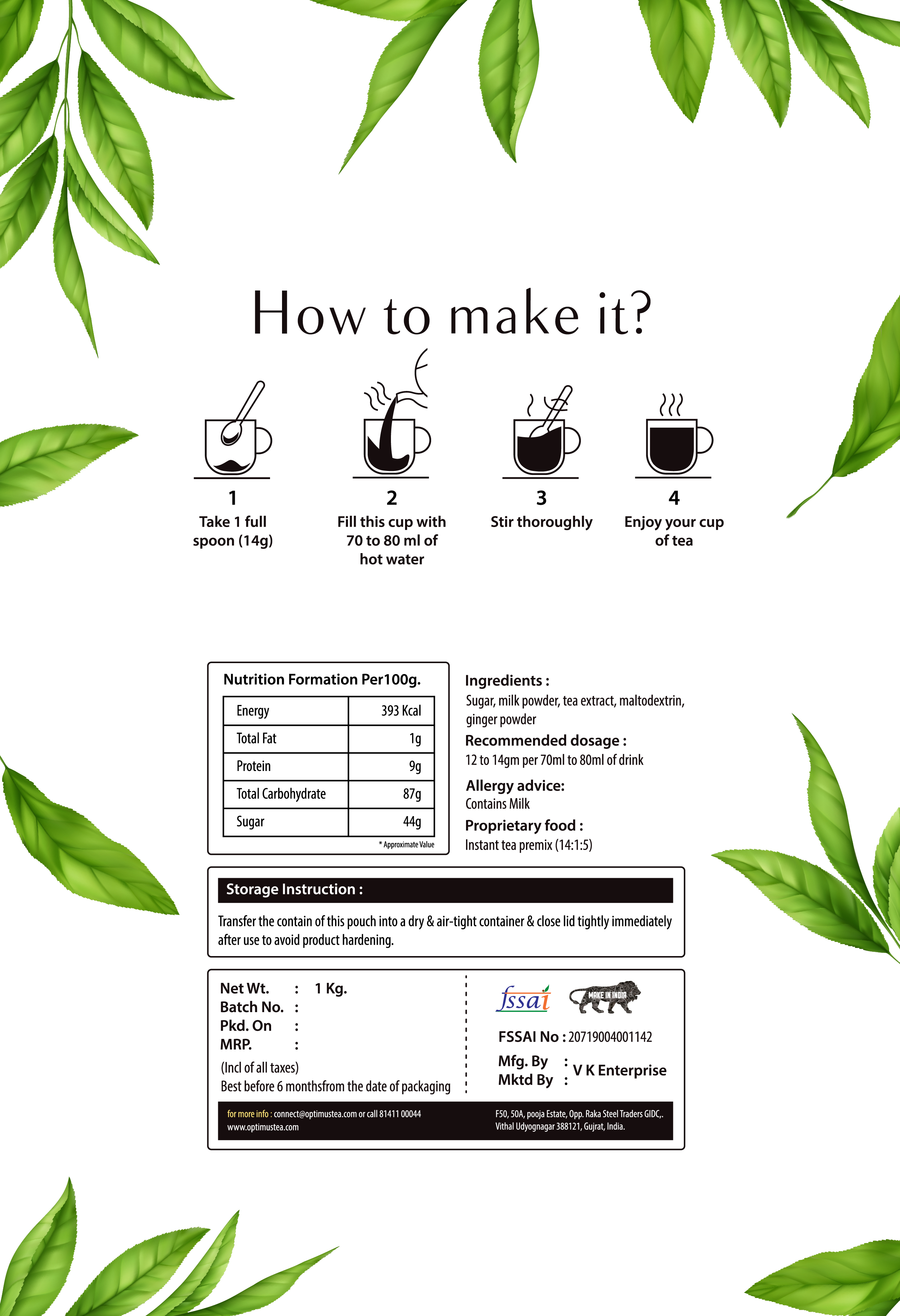 How to make it?

1
Take 1 full spoon (14g)

2
Fill this cup with 70 to 80 ml of hot water

3
Stir thoroughly

4
Enjoy your cup of tea

Nutrition Formation Per100g.

| Energy | 393 Kcal |
|---|---|
| Total Fat | 1g |
| Protein | 9g |
| Total Carbohydrate | 87g |
| Sugar | 44g |

* Approximate Value

Ingredients :
Sugar, milk powder, tea extract, maltodextrin, ginger powder

Recommended dosage :
12 to 14gm per 70ml to 80ml of drink

Allergy advice:
Contains Milk

Proprietary food :
Instant tea premix (14:1:5)

Storage Instruction :
Transfer the contain of this pouch into a dry & air-tight container & close lid tightly immediately after use to avoid product hardening.

Net Wt. : 1 Kg.
Batch No. :
Pkd. On :
MRP. :
(Incl of all taxes)
Best before 6 monthsfrom the date of packaging

fssai
MAKE IN INDIA

FSSAI No : 20719004001142

Mfg. By :
Mktd By : V K Enterprise

for more info : connect@optimustea.com or call 81411 00044
www.optimustea.com

F50, 50A, pooja Estate, Opp. Raka Steel Traders GIDC,. Vithal Udyognagar 388121, Gujrat, India.